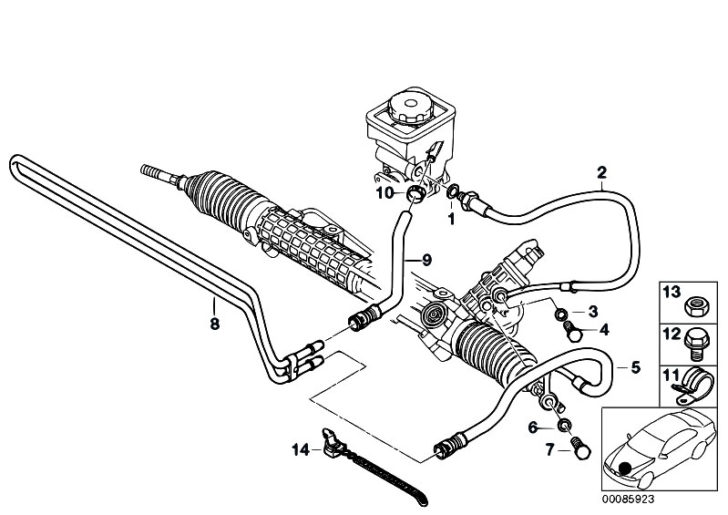 2
10
1
9
8
3
4
5
13
12
11
6
7
14
00085923